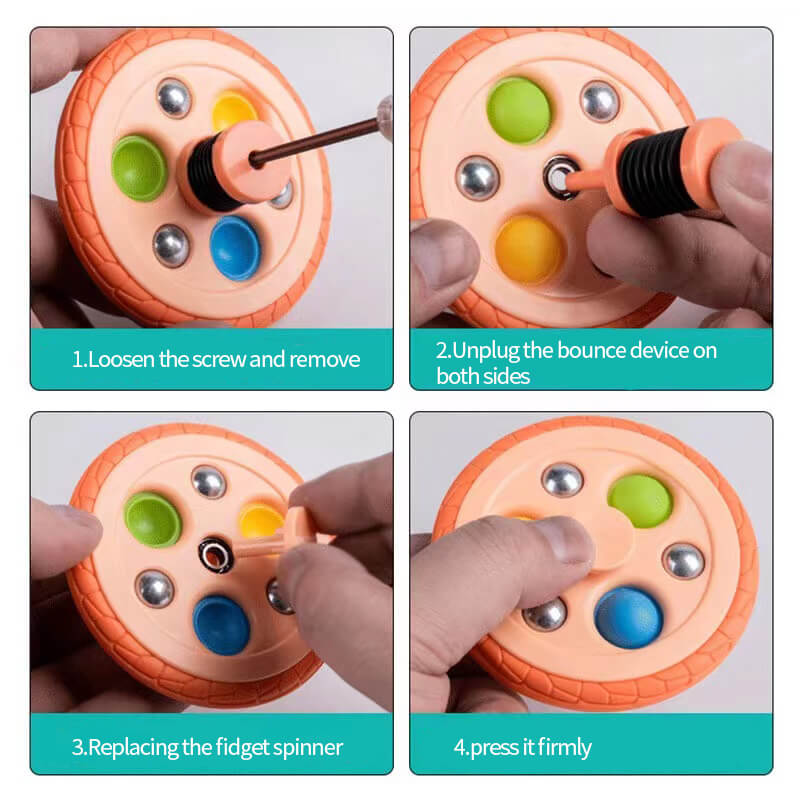 1.Loosen the screw and remove

2.Unplug the bounce device on both sides

3.Replacing the fidget spinner

4.press it firmly